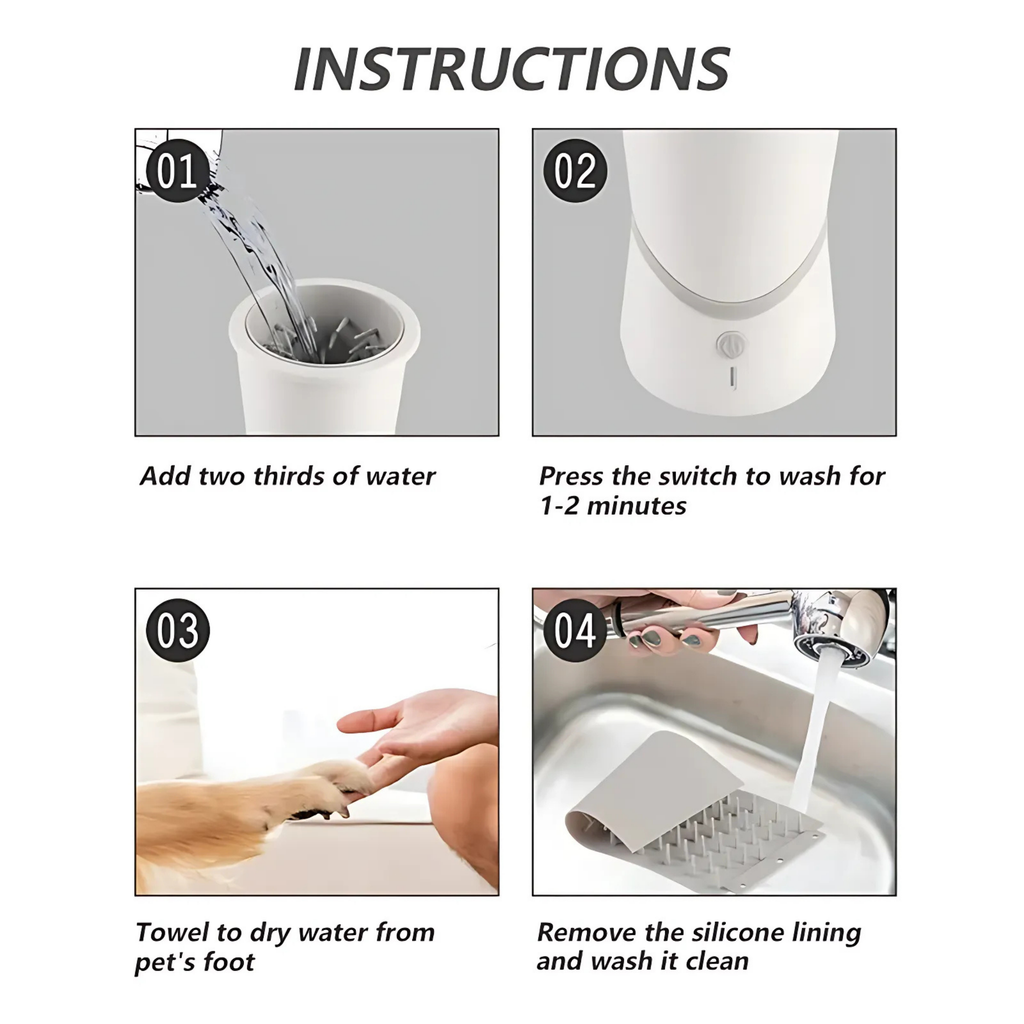 INSTRUCTIONS

01

Add two thirds of water

02

Press the switch to wash for 1-2 minutes

03

Towel to dry water from pet's foot

04

Remove the silicone lining and wash it clean